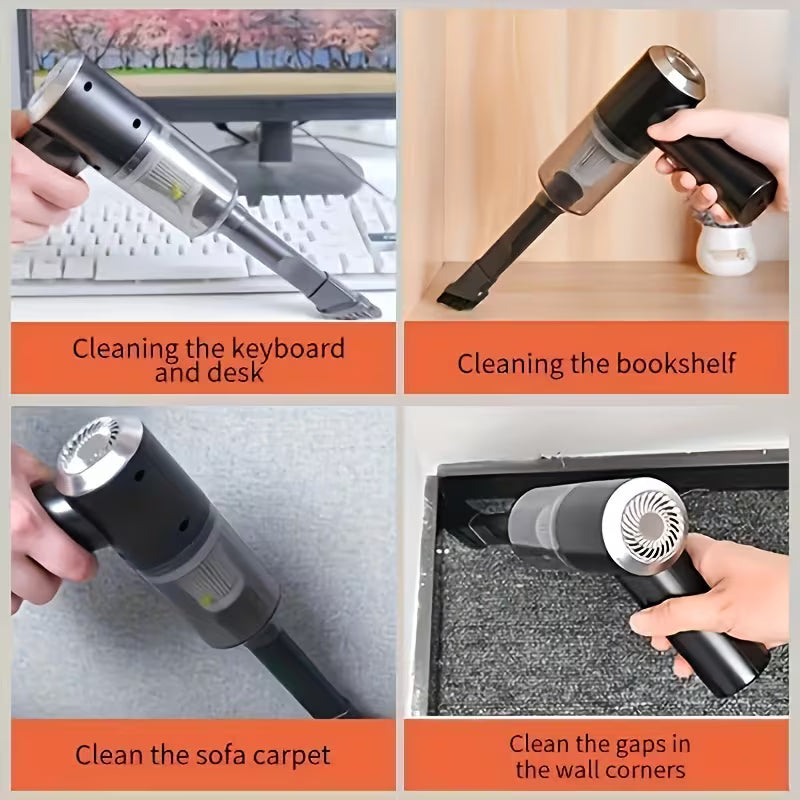 Cleaning the keyboard and desk

Cleaning the bookshelf

Clean the sofa carpet

Clean the gaps in the wall corners